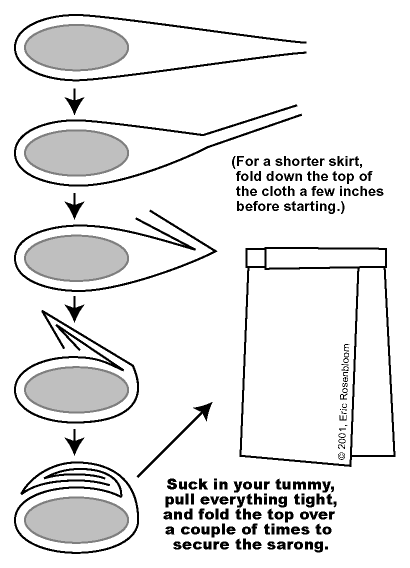 (For a shorter skirt, fold down the top of the cloth a few inches before starting.)

© 2001, Eric Rosenbloom

Suck in your tummy, pull everything tight, and fold the top over a couple of times to secure the sarong.